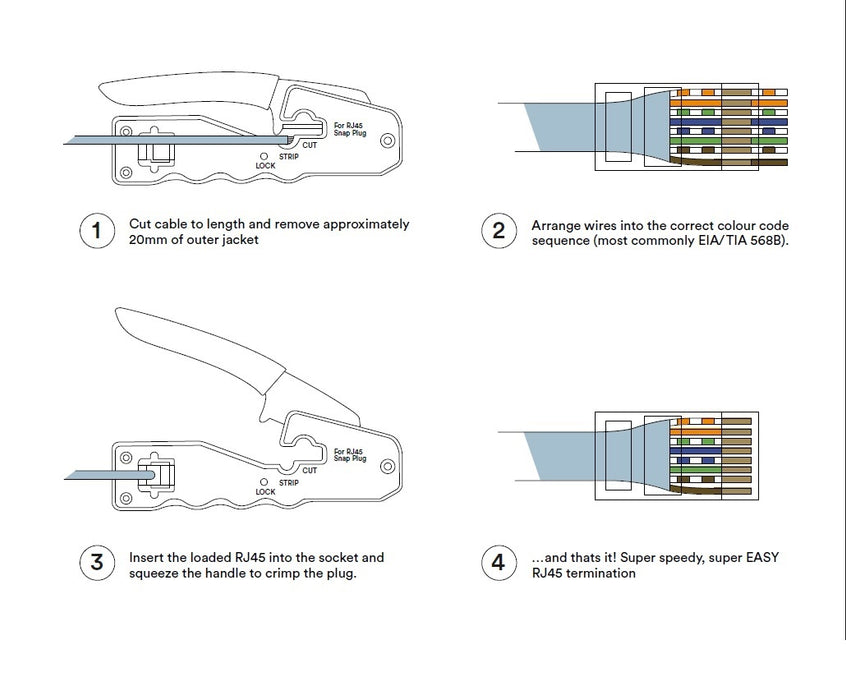 For RJ45 Snap Plug

CUT

STRIP

LOCK

1 Cut cable to length and remove approximately 20mm of outer jacket

2 Arrange wires into the correct colour code sequence (most commonly EIA/TIA 568B).

For RJ45 Snap Plug

CUT

STRIP

LOCK

3 Insert the loaded RJ45 into the socket and squeeze the handle to crimp the plug.

4 ...and thats it! Super speedy, super EASY RJ45 termination